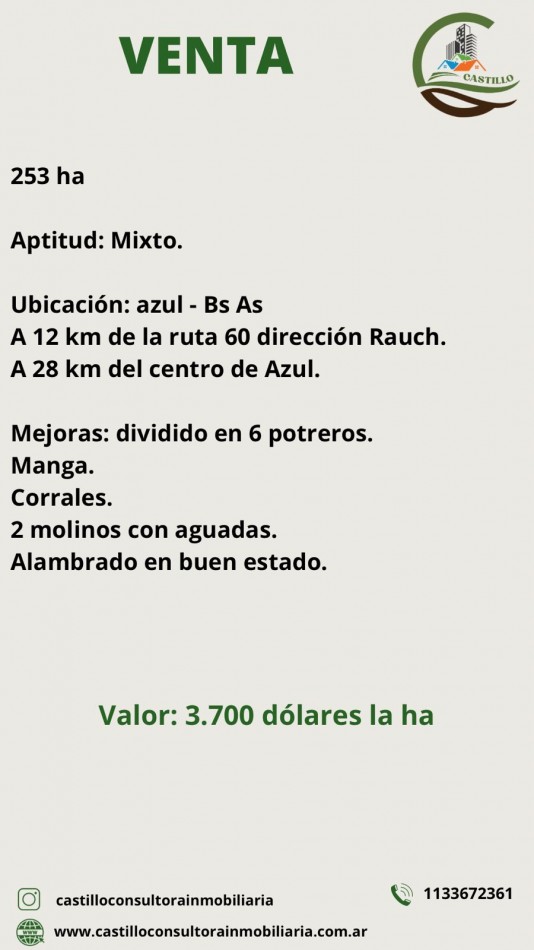 VENTA

CASTILLO

253 ha

Aptitud: Mixto.

Ubicación: azul - Bs As
A 12 km de la ruta 60 dirección Rauch.
A 28 km del centro de Azul.

Mejoras: dividido en 6 potreros.
Manga.
Corrales.
2 molinos con aguadas.
Alambrado en buen estado.

Valor: 3.700 dólares la ha

castilloconsultorainmobiliaria

1133672361

www.castilloconsultorainmobiliaria.com.ar